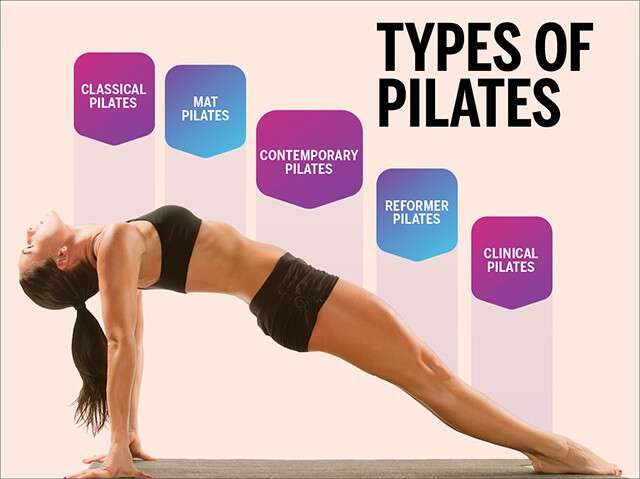 TYPES OF PILATES

CLASSICAL PILATES

MAT PILATES

CONTEMPORARY PILATES

REFORMER PILATES

CLINICAL PILATES